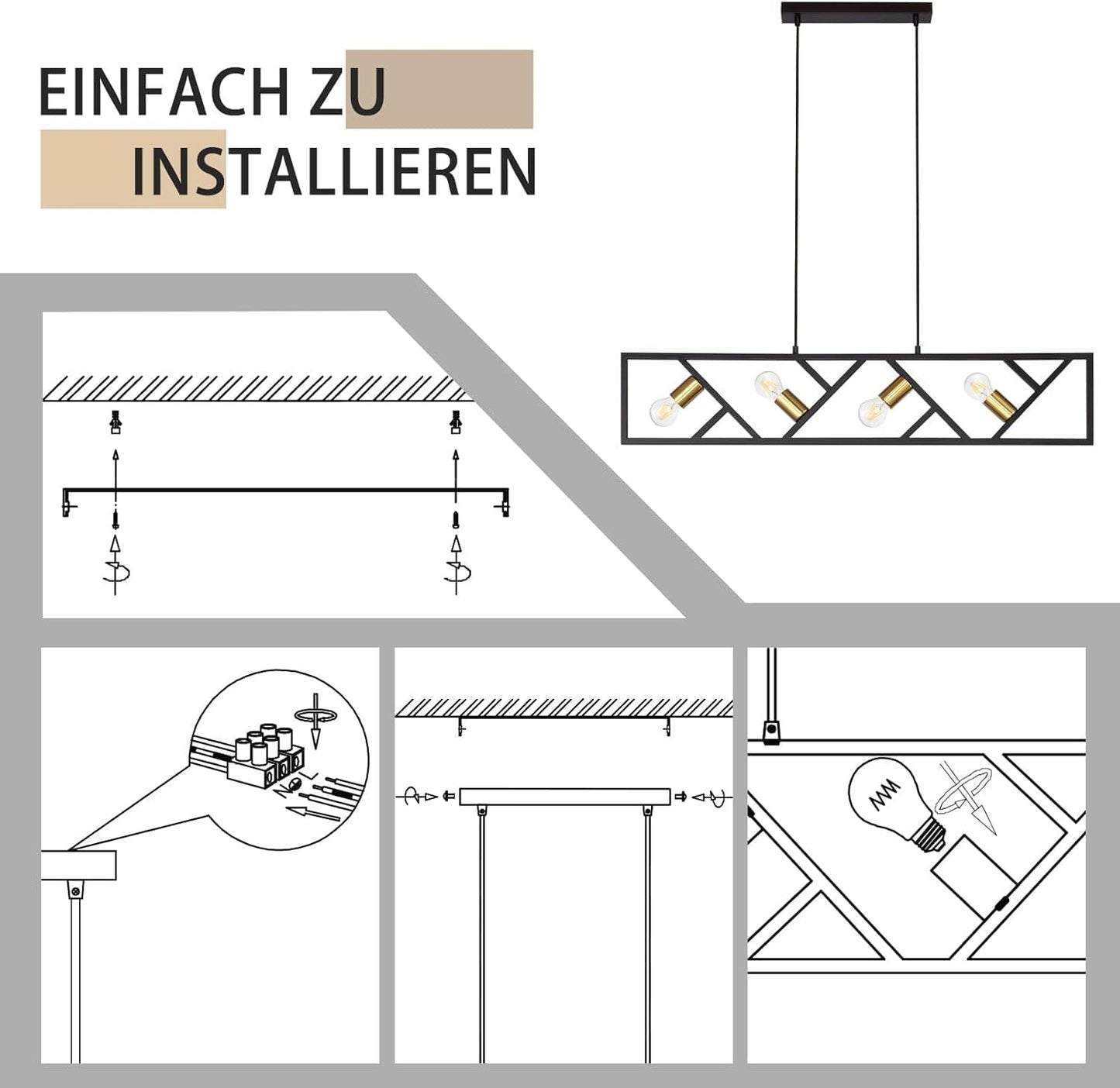 EINFACH ZU INSTALLIEREN