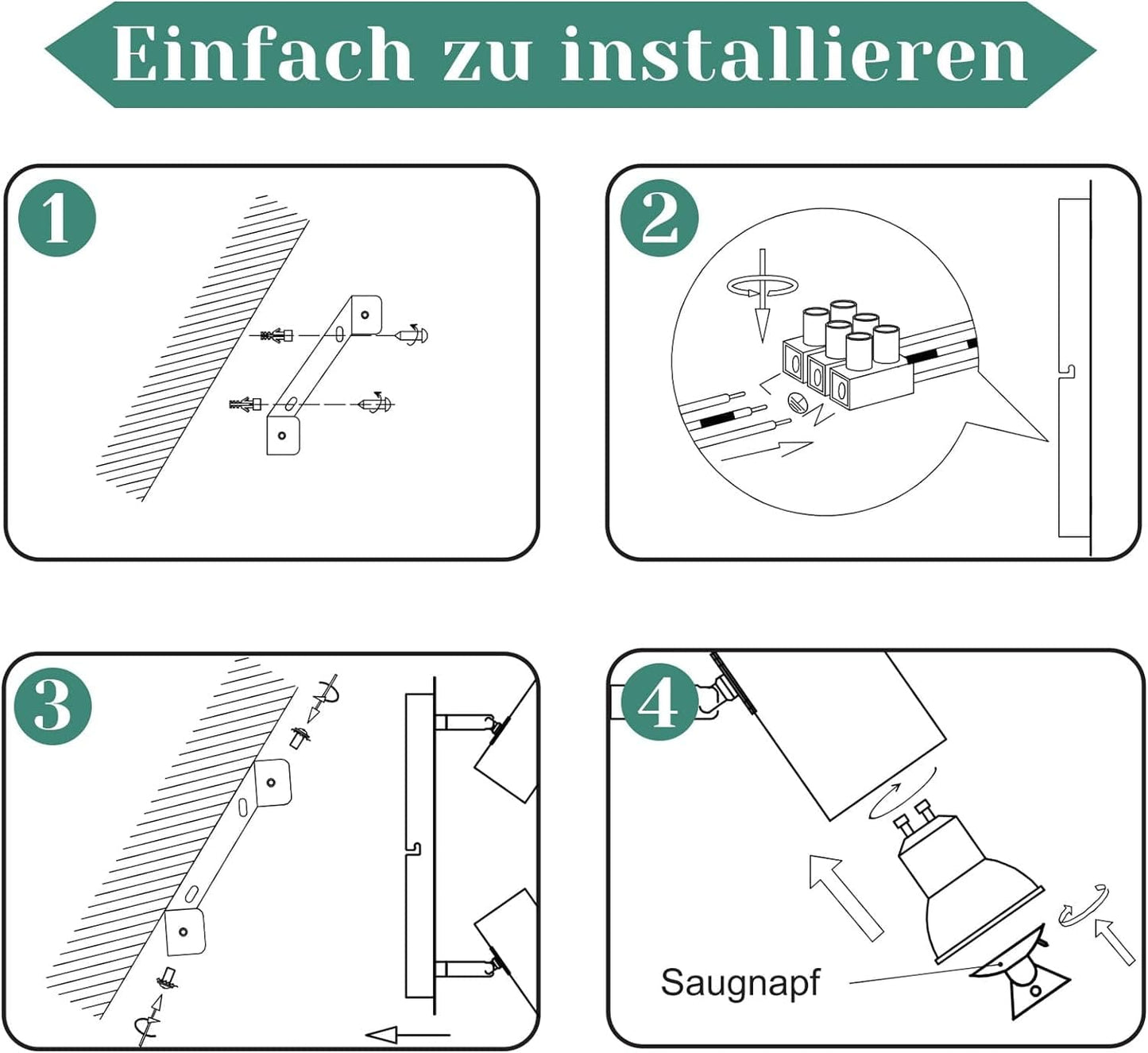 Einfach zu installieren

1

2

3

4

Saugnapf