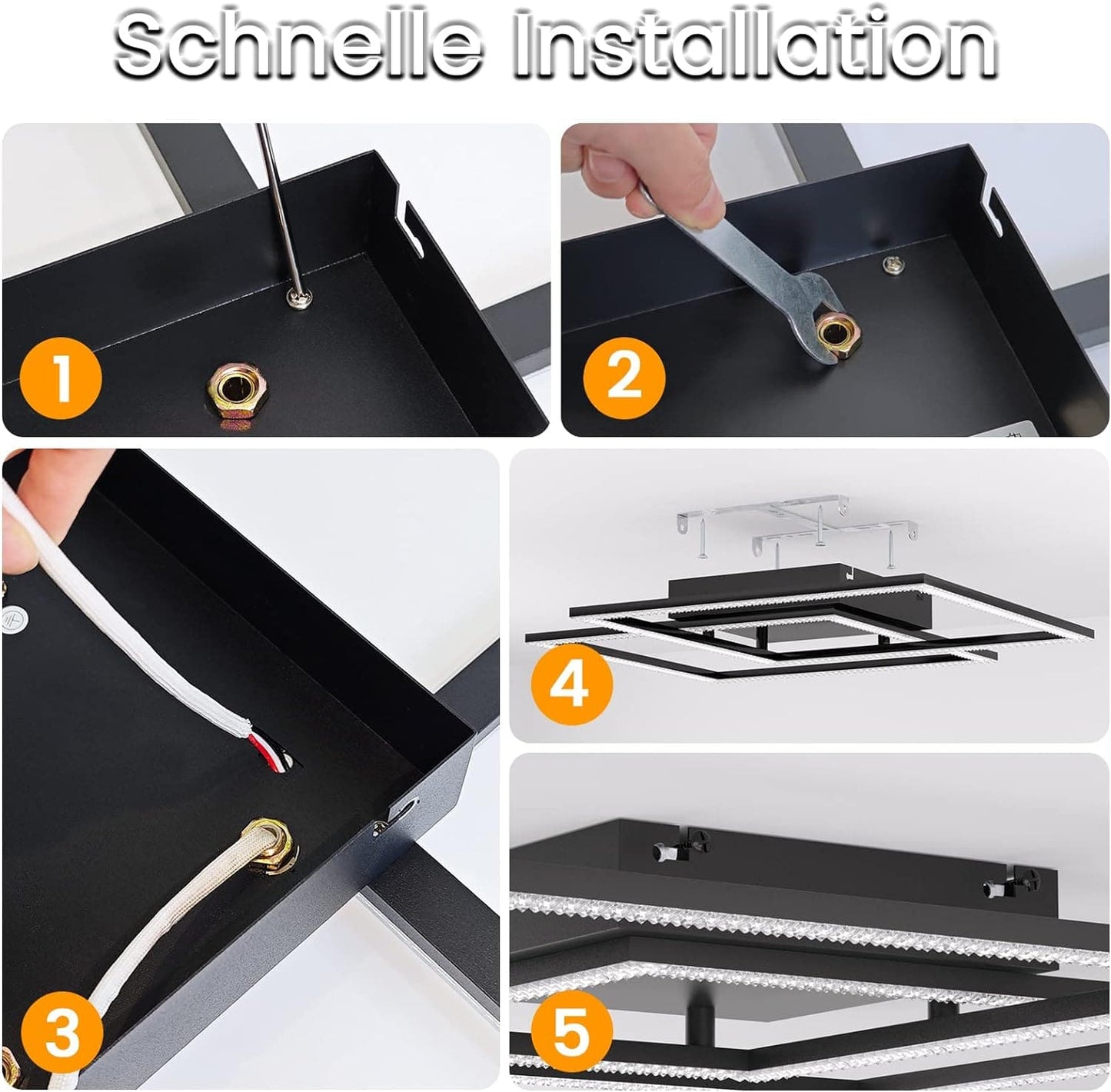 Schnelle Installation

1

2

3

4

5