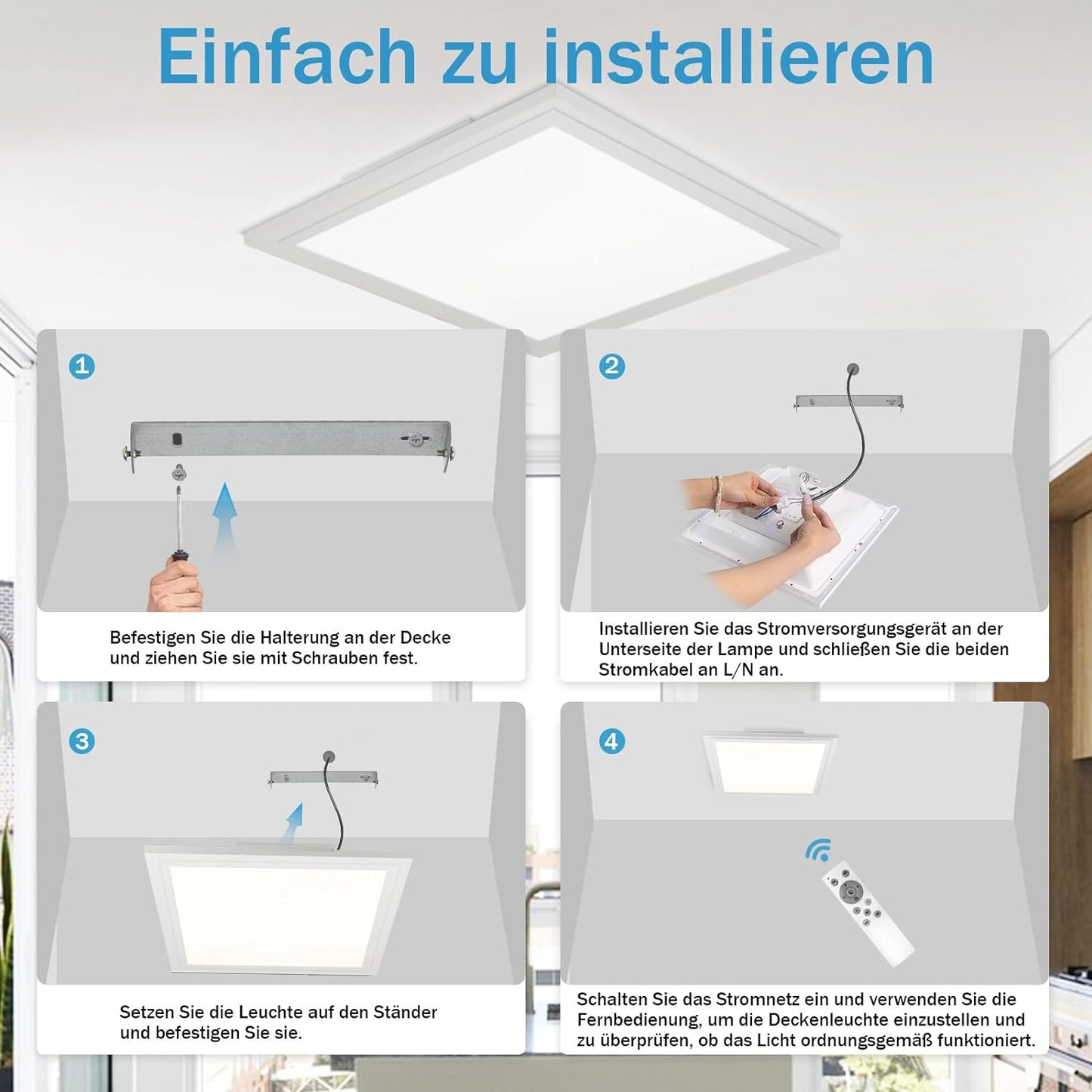 Einfach zu installieren

1

Befestigen Sie die Halterung an der Decke und ziehen Sie sie mit Schrauben fest.

2

Installieren Sie das Stromversorgungsgerät an der Unterseite der Lampe und schließen Sie die beiden Stromkabel an L/N an.

3

Setzen Sie die Leuchte auf den Ständer und befestigen Sie sie.

4

Schalten Sie das Stromnetz ein und verwenden Sie die Fernbedienung, um die Deckenleuchte einzustellen und zu überprüfen, ob das Licht ordnungsgemäß funktioniert.