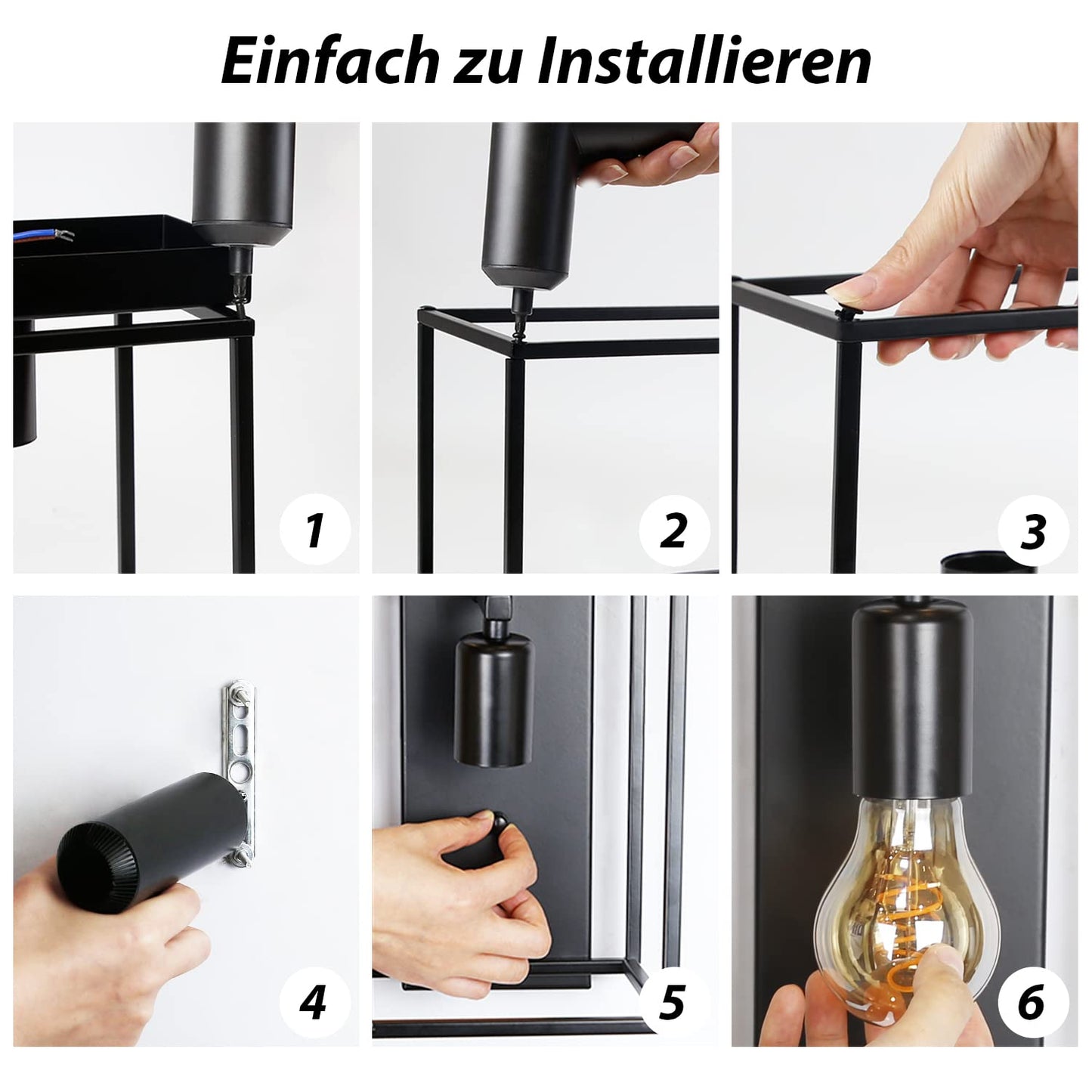 Einfach zu Installieren

1

2

3

4

5

6