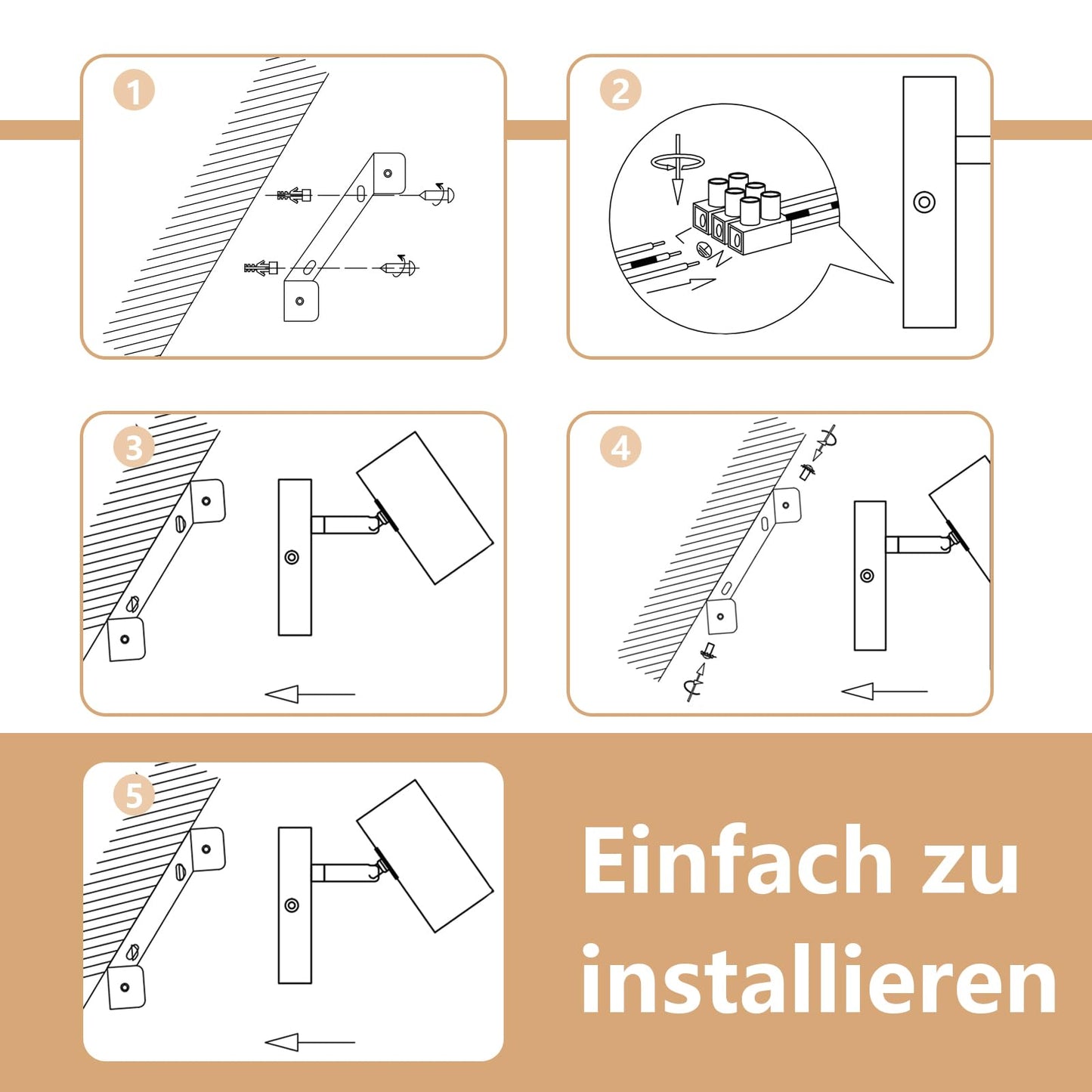 1

2

L
N

3

4

5

Einfach zu installieren