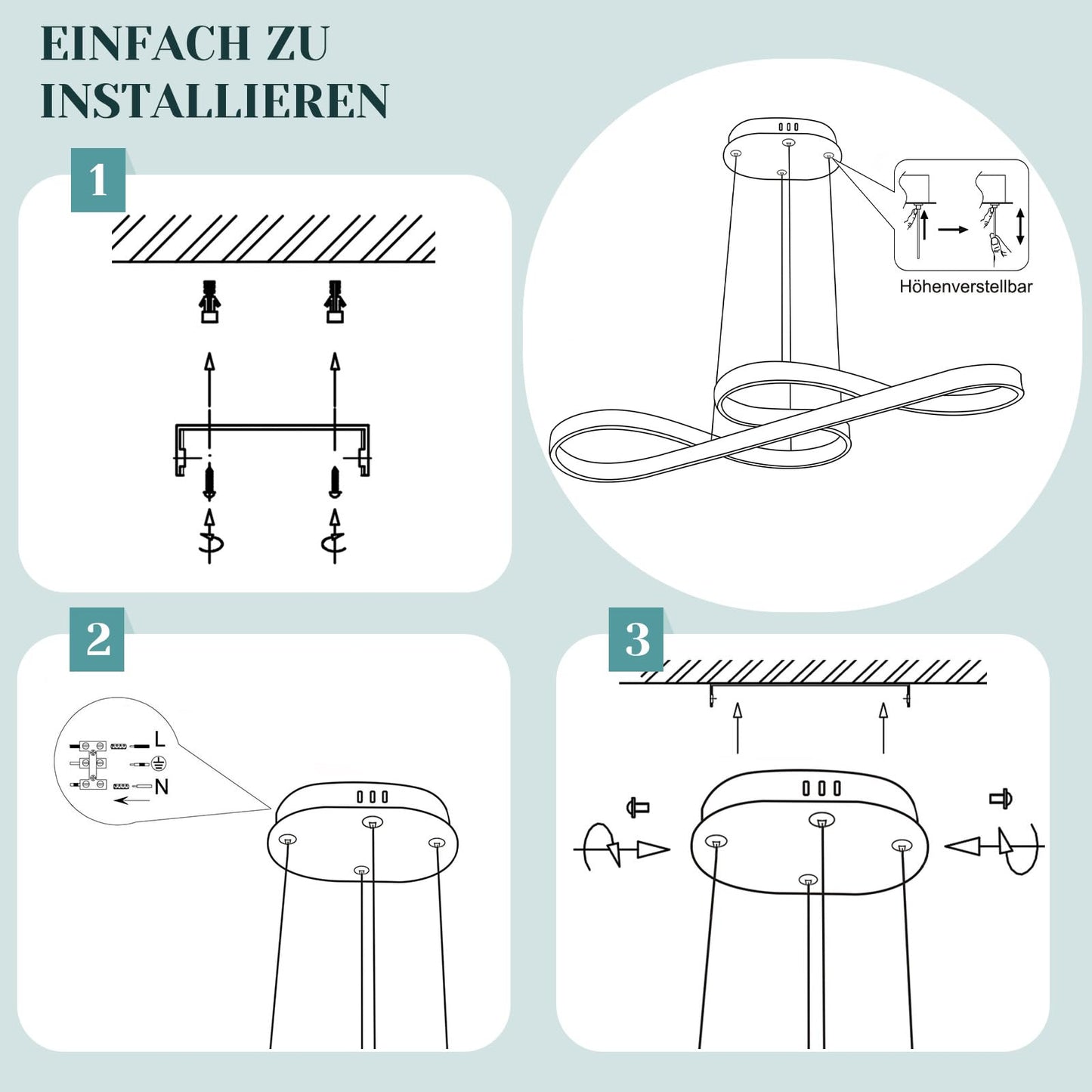 EINFACH ZU INSTALLIEREN

1

Höhenverstellbar

2

L

N

3