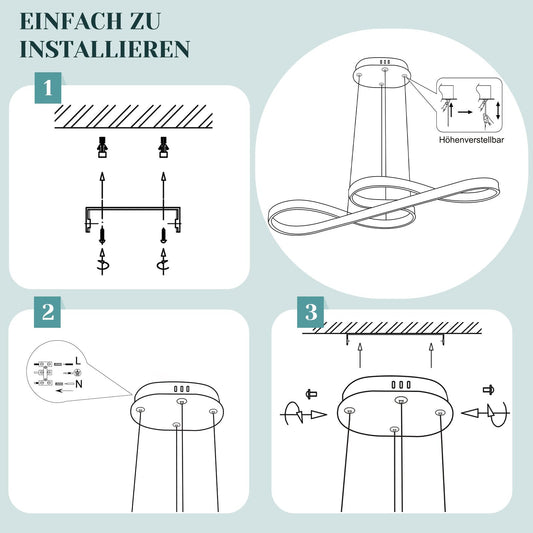 EINFACH ZU INSTALLIEREN

1

Höhenverstellbar

2

L

N

3