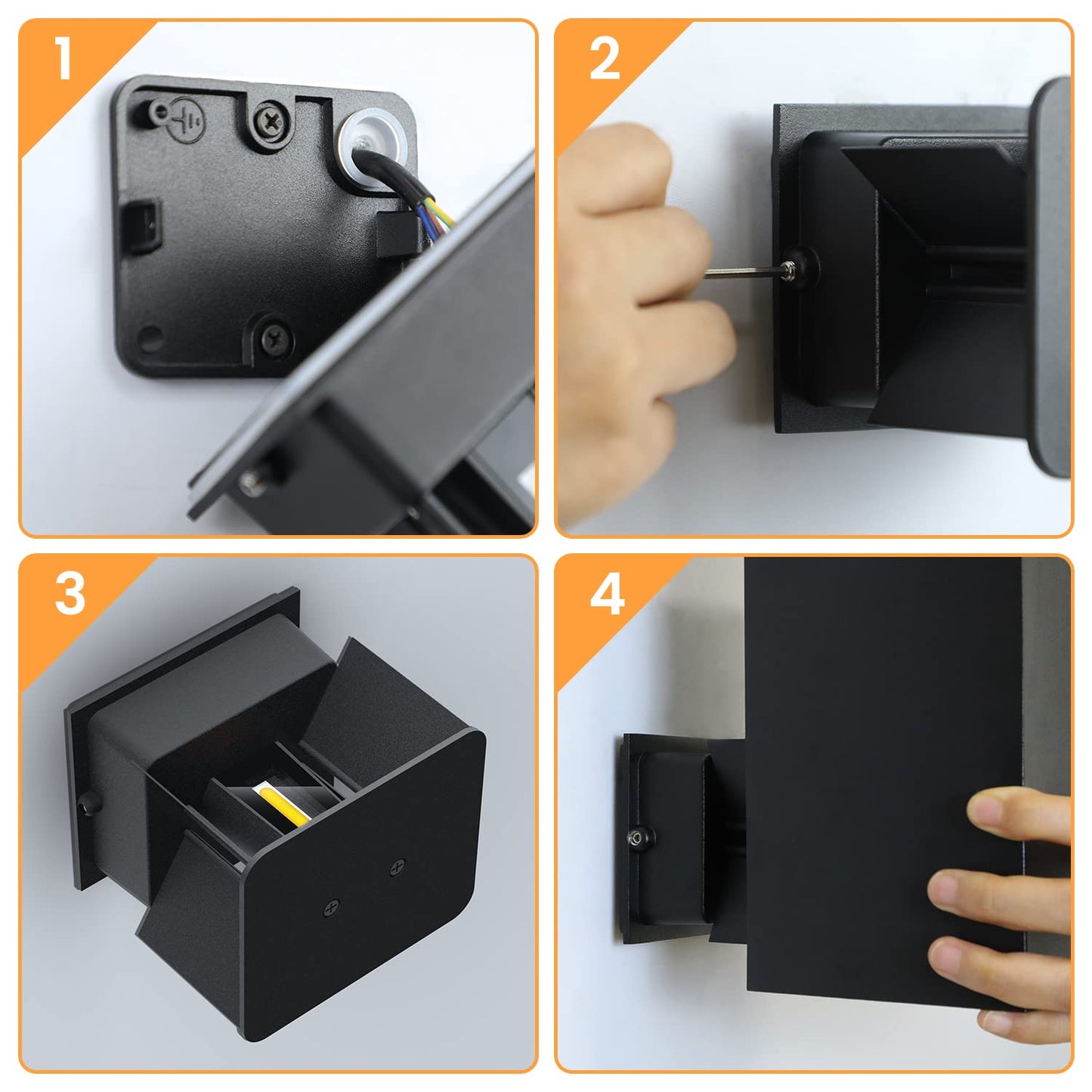 1

2

3

4