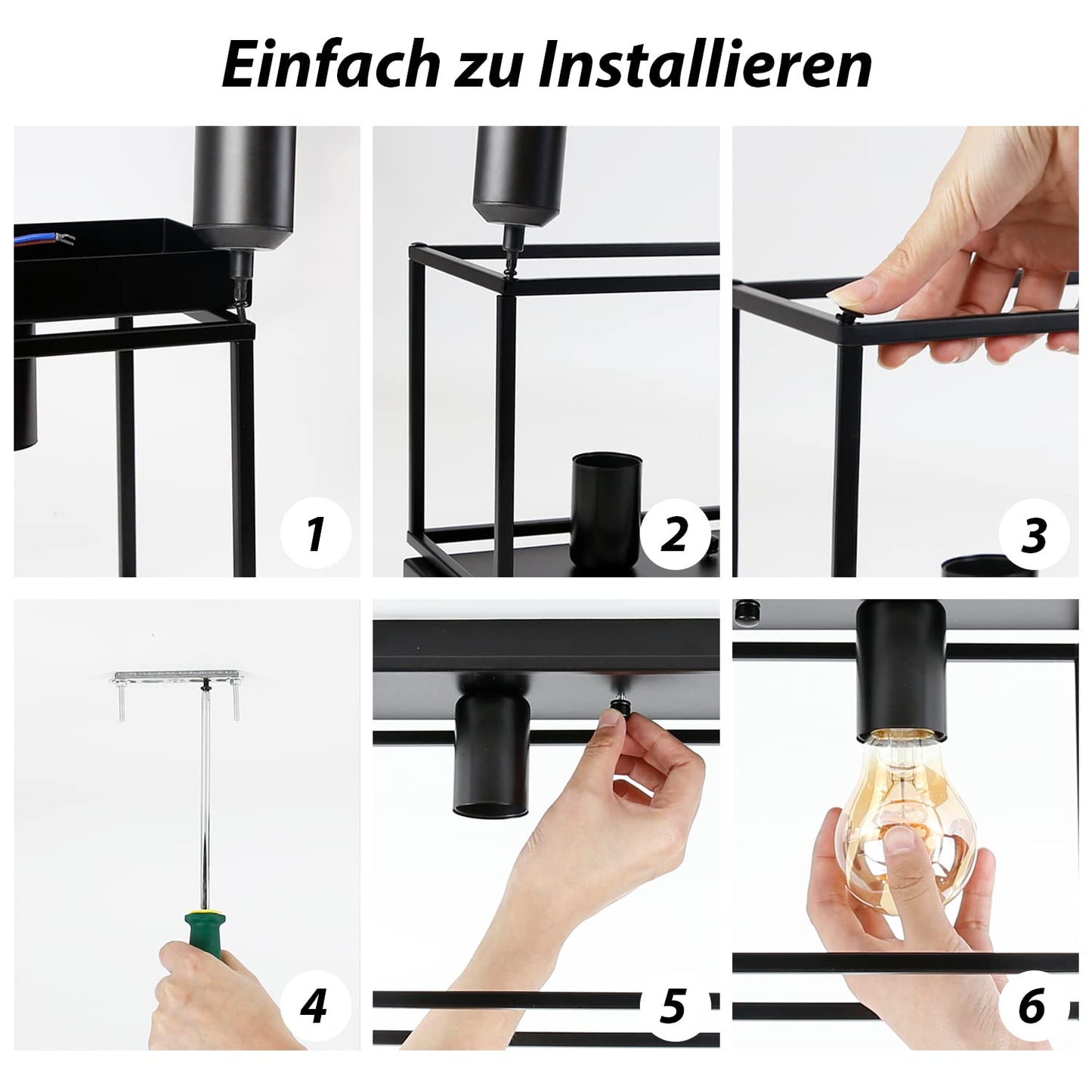 Einfach zu Installieren

1

2

3

4

5

6