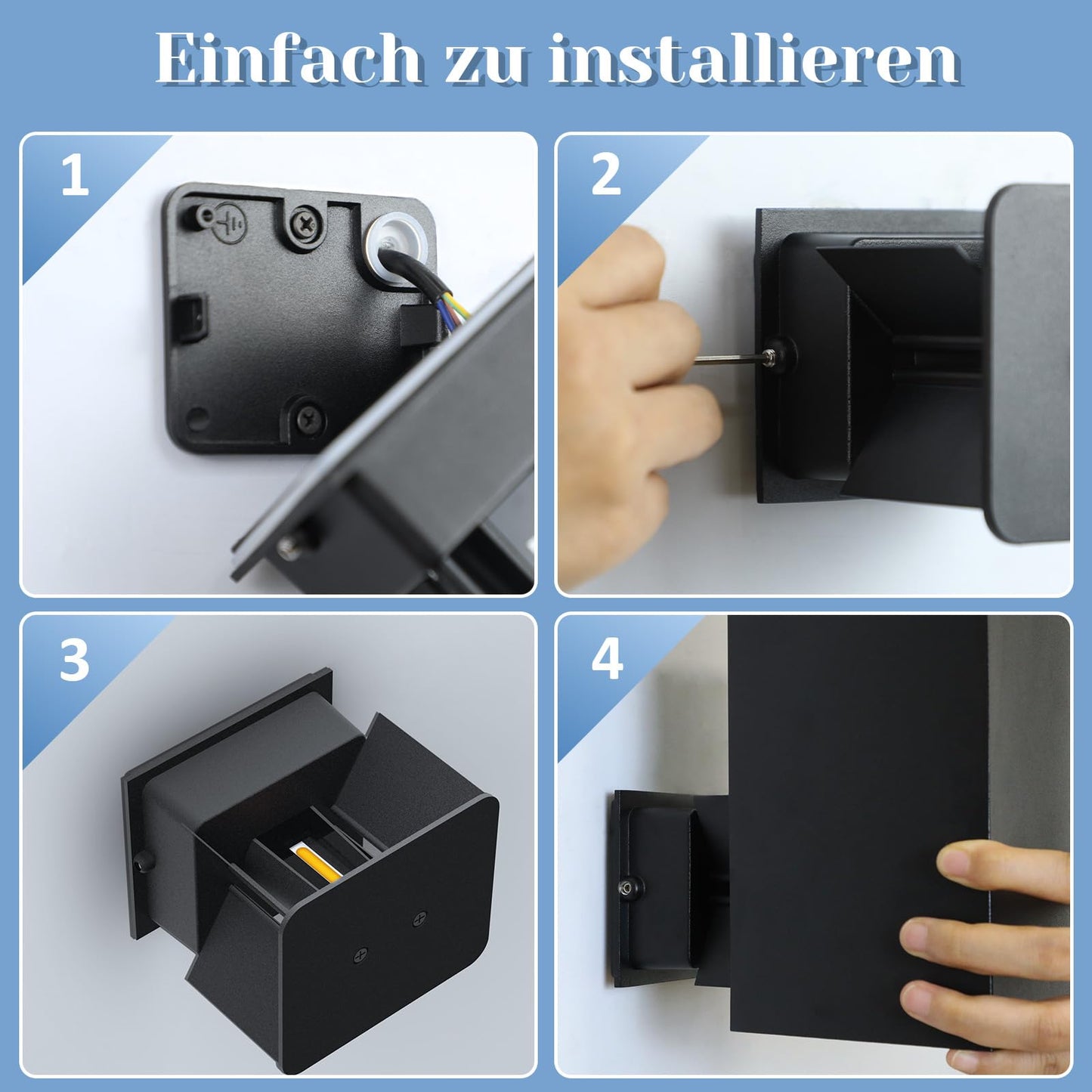 Einfach zu installieren

1

2

3

4