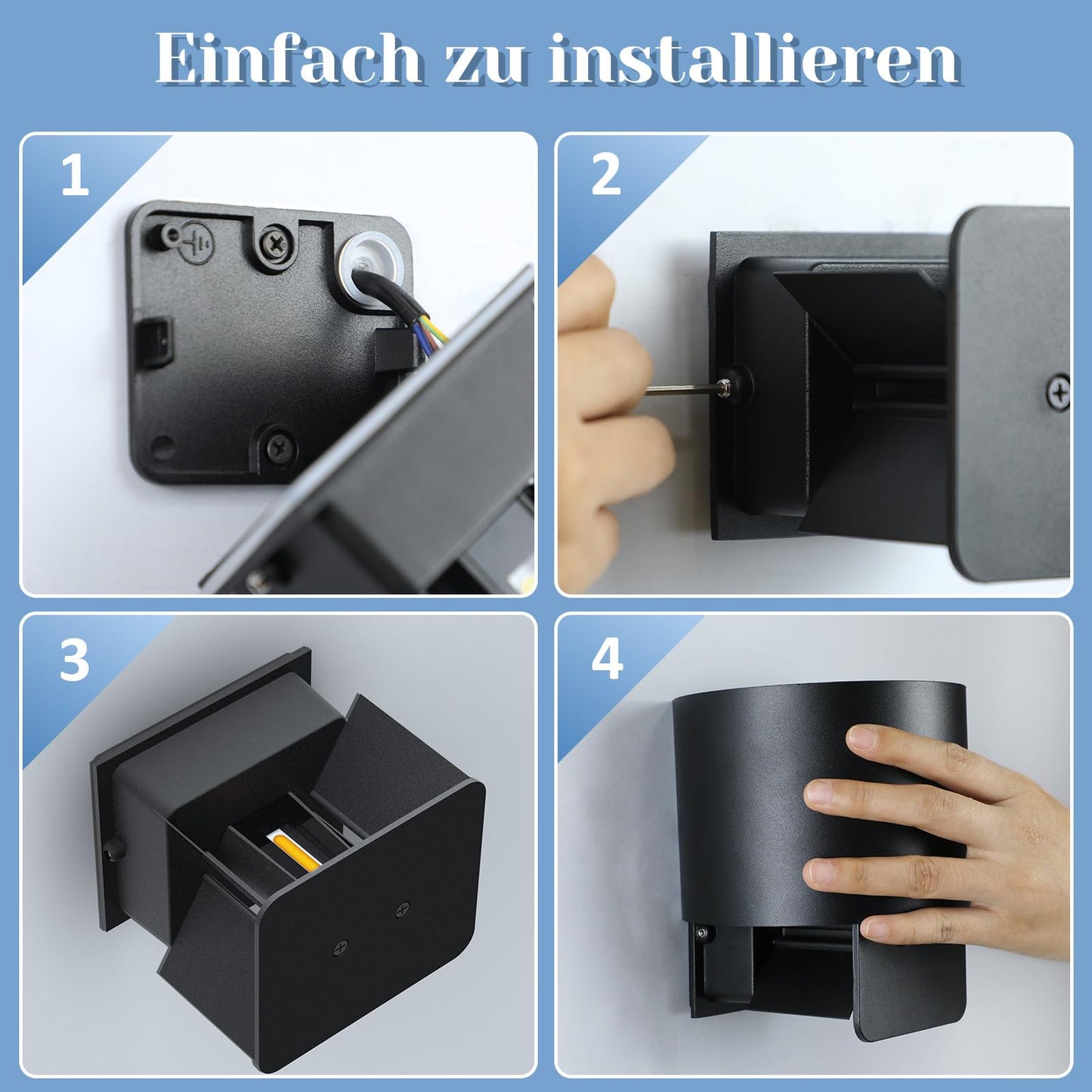 Einfach zu installieren

1

2

3

4