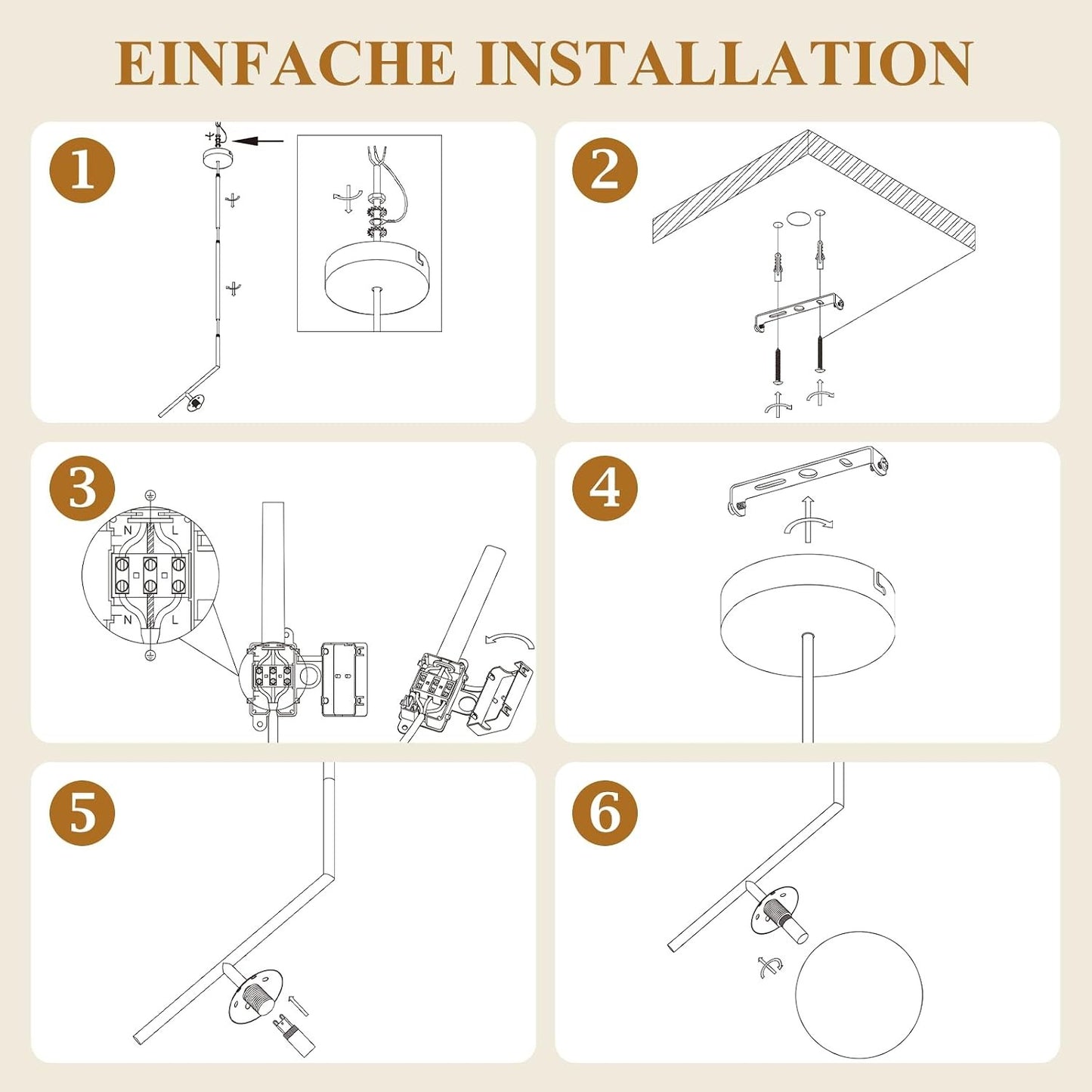 EINFACHE INSTALLATION

1

2

3

N L

N L

4

5

6