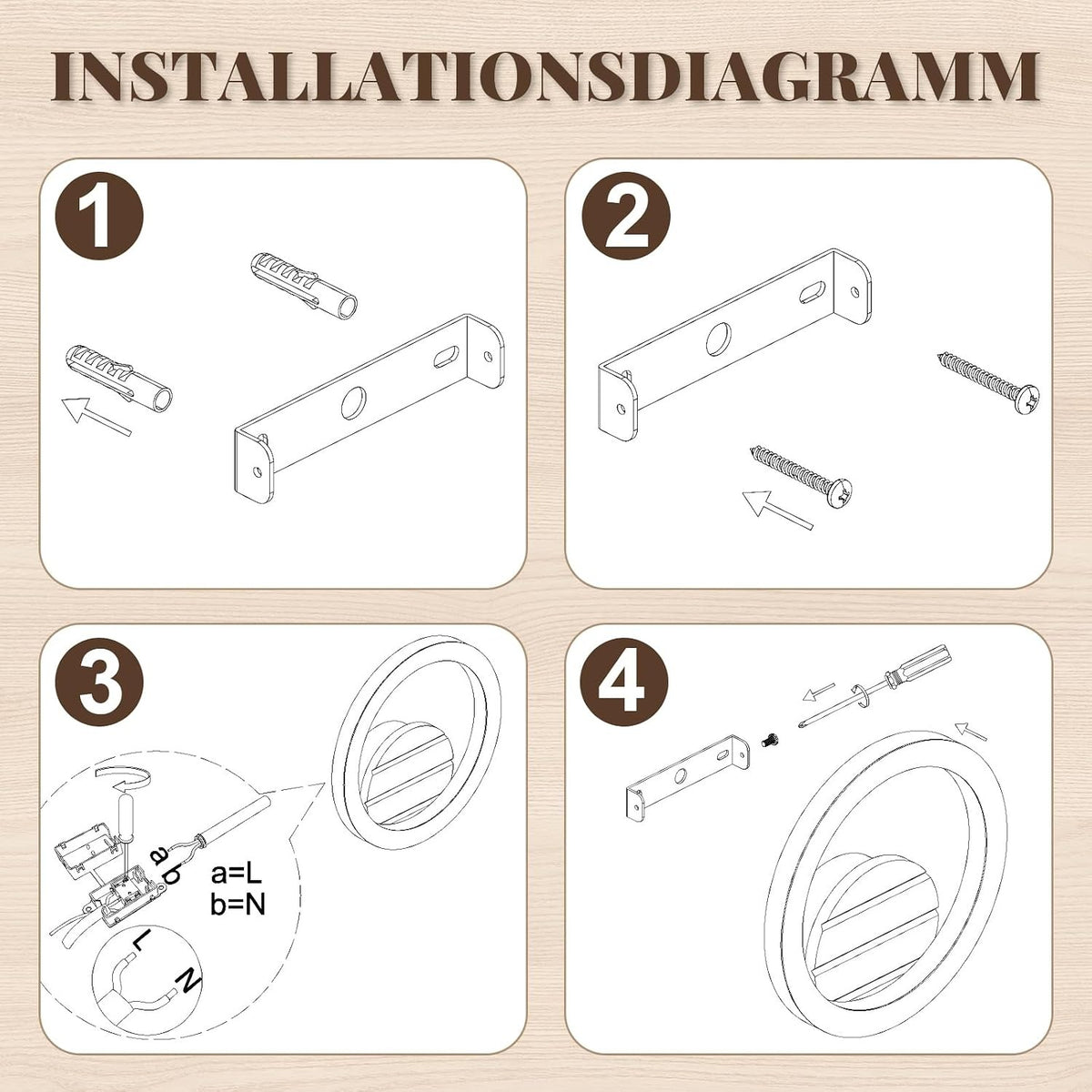 INSTALLATIONSDIAGRAMM

1

2

3

a
b
a=L
b=N
L
N

4