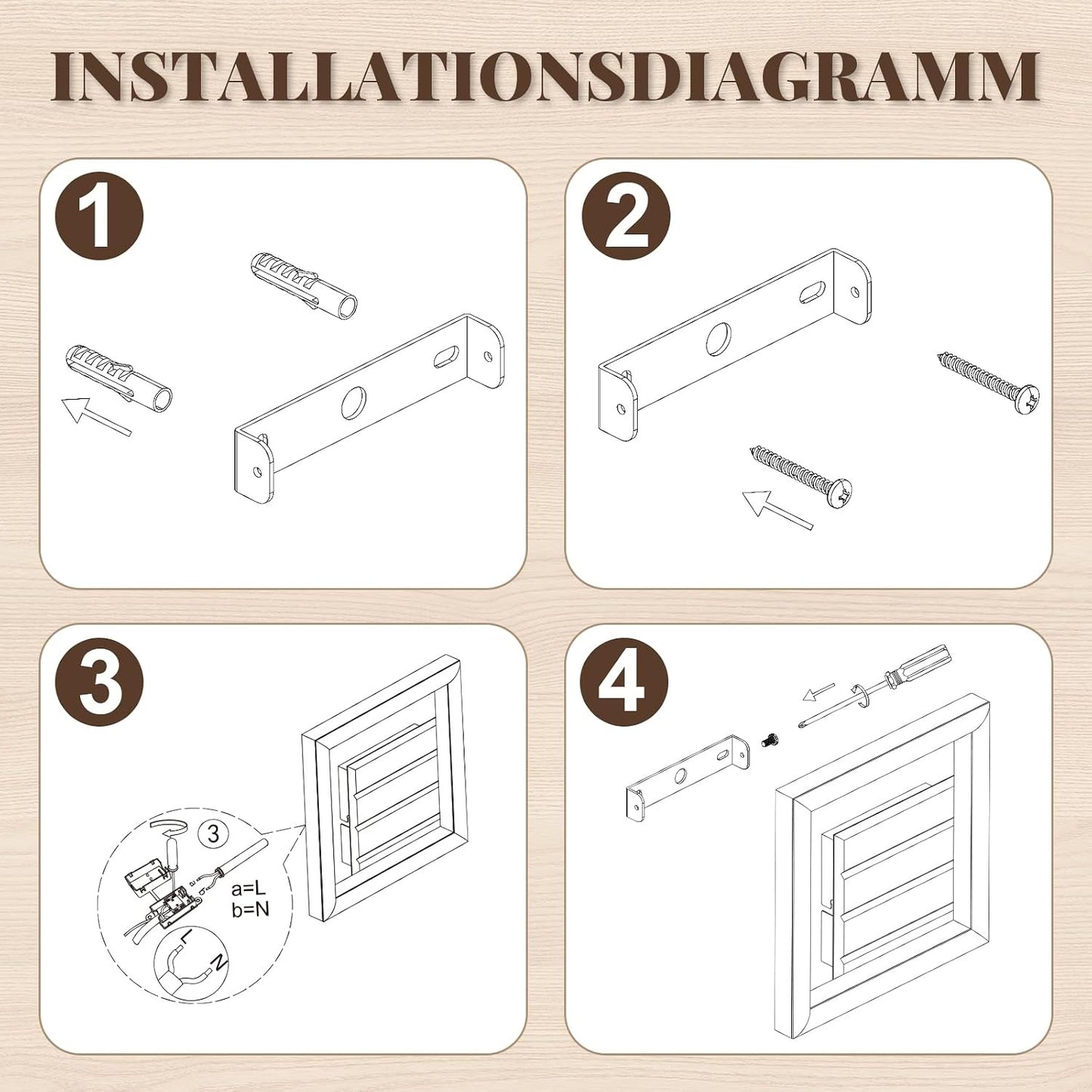 INSTALLATIONSDIAGRAMM

1

2

3

3

a=L
b=N

L
N

4