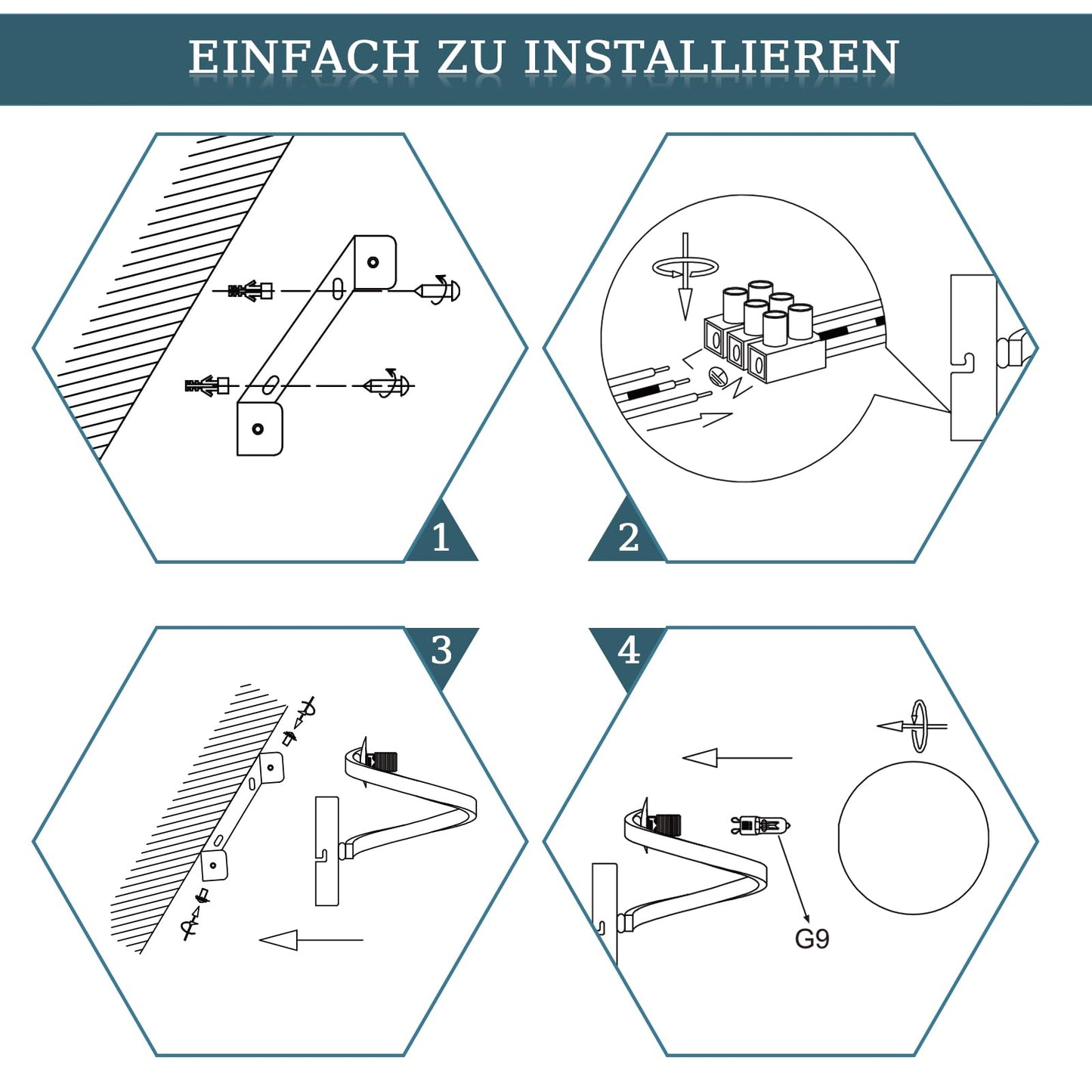 EINFACH ZU INSTALLIEREN

1

L

N

2

3

4

G9