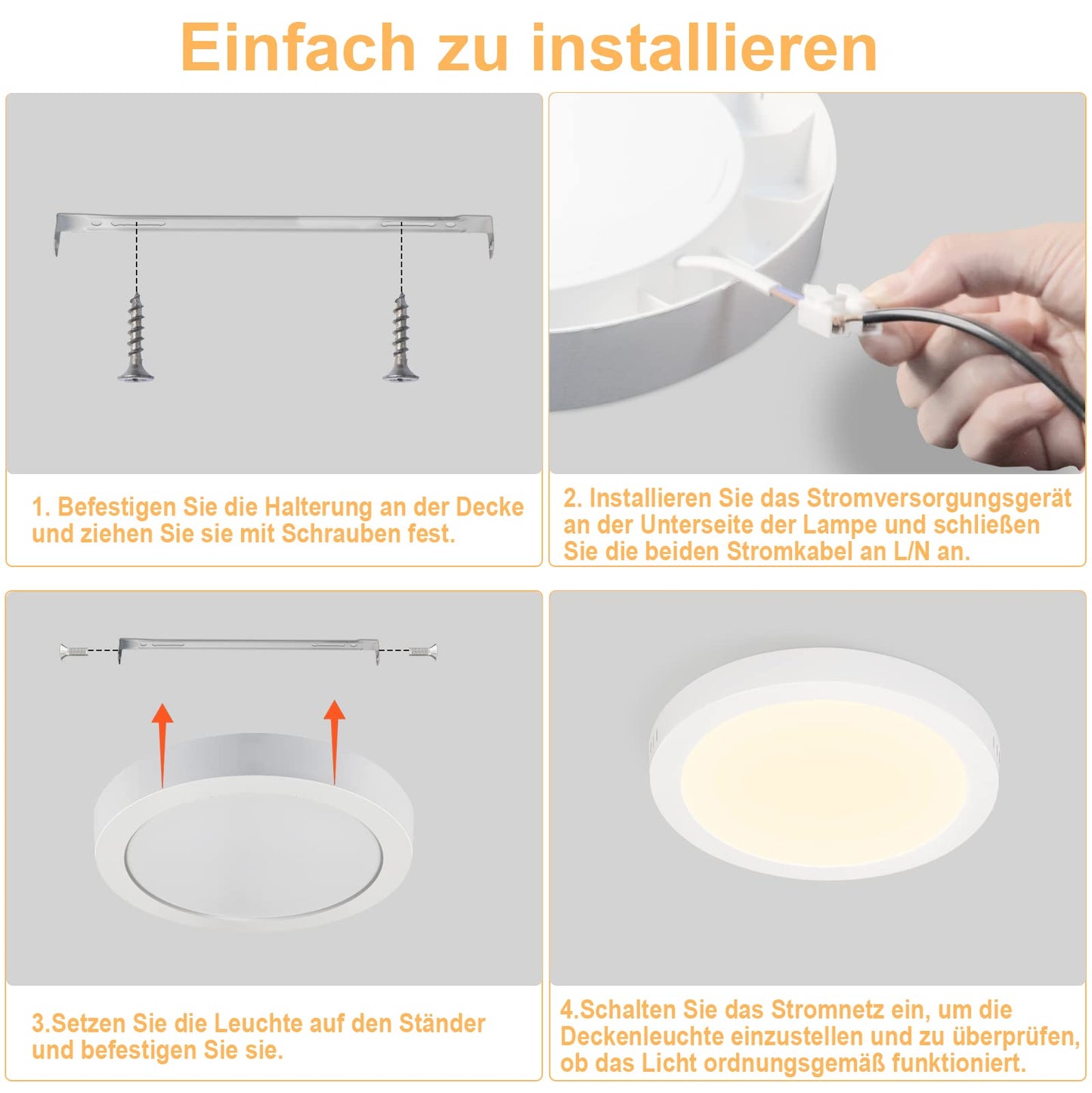 Einfach zu installieren

1. Befestigen Sie die Halterung an der Decke und ziehen Sie sie mit Schrauben fest.

2. Installieren Sie das Stromversorgungsgerät an der Unterseite der Lampe und schließen Sie die beiden Stromkabel an L/N an.

3.Setzen Sie die Leuchte auf den Ständer und befestigen Sie sie.

4.Schalten Sie das Stromnetz ein, um die Deckenleuchte einzustellen und zu überprüfen, ob das Licht ordnungsgemäß funktioniert.