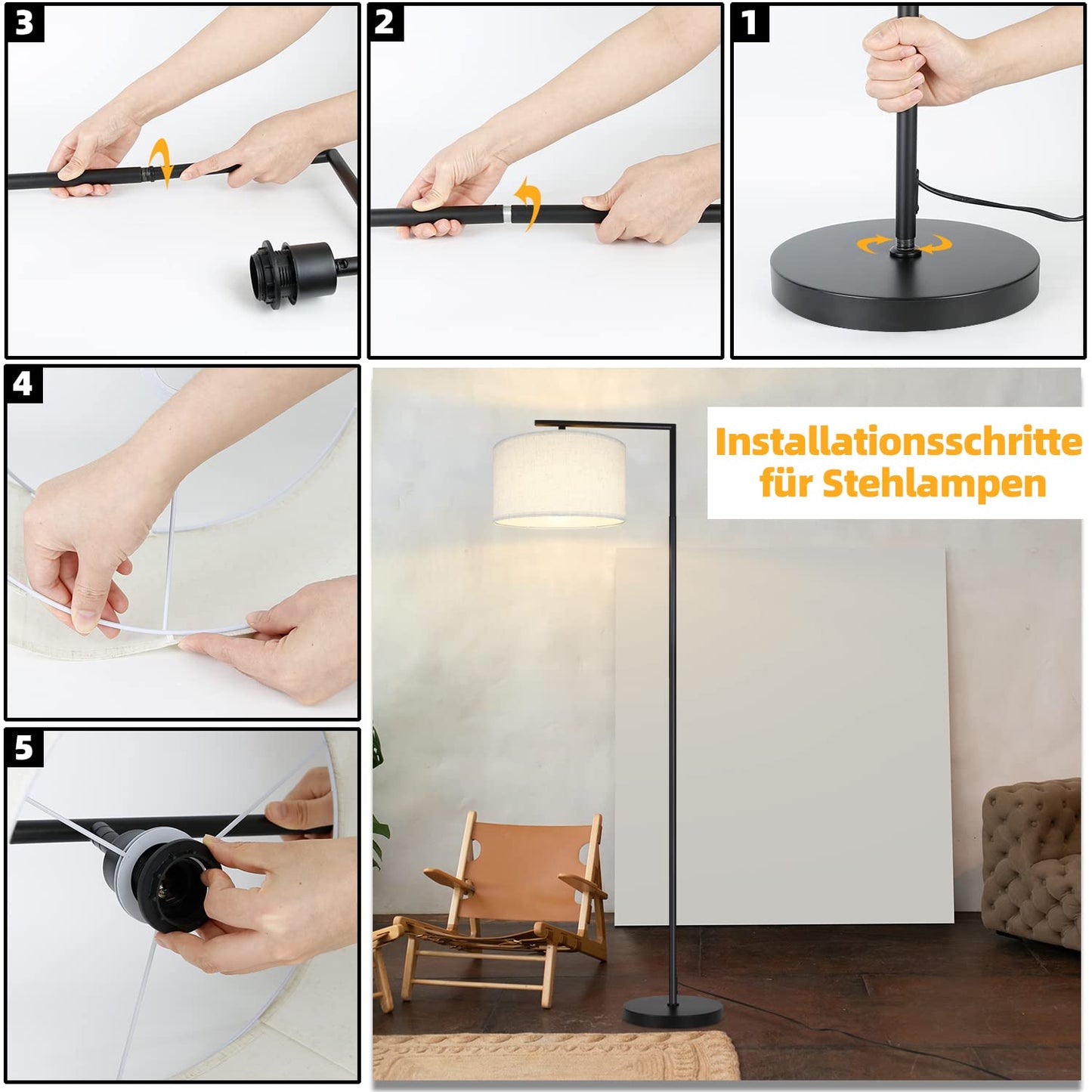 3

2

1

4

Installationsschritte für Stehlampen

5