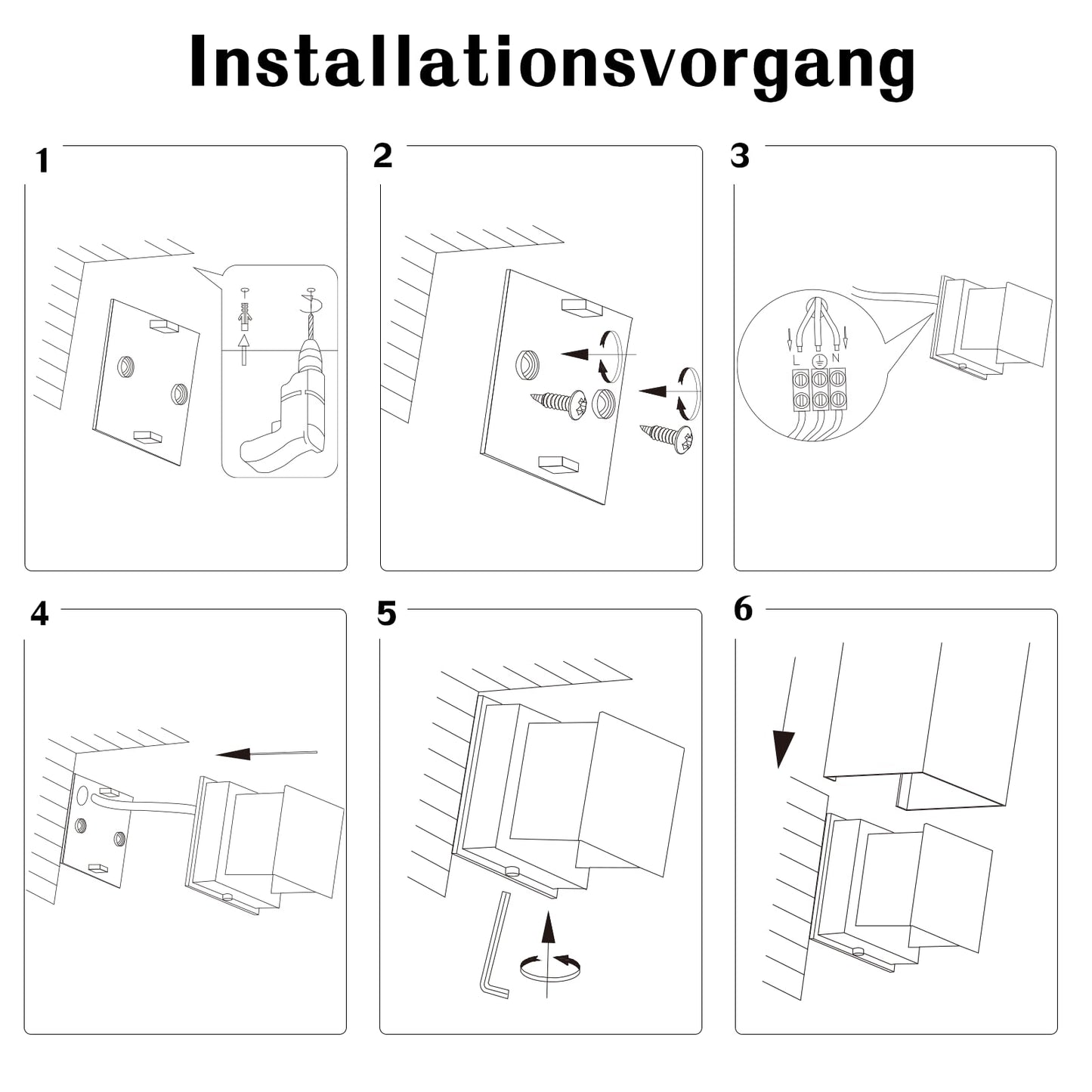 Installationsvorgang

1

2

3

L N

4

5

6