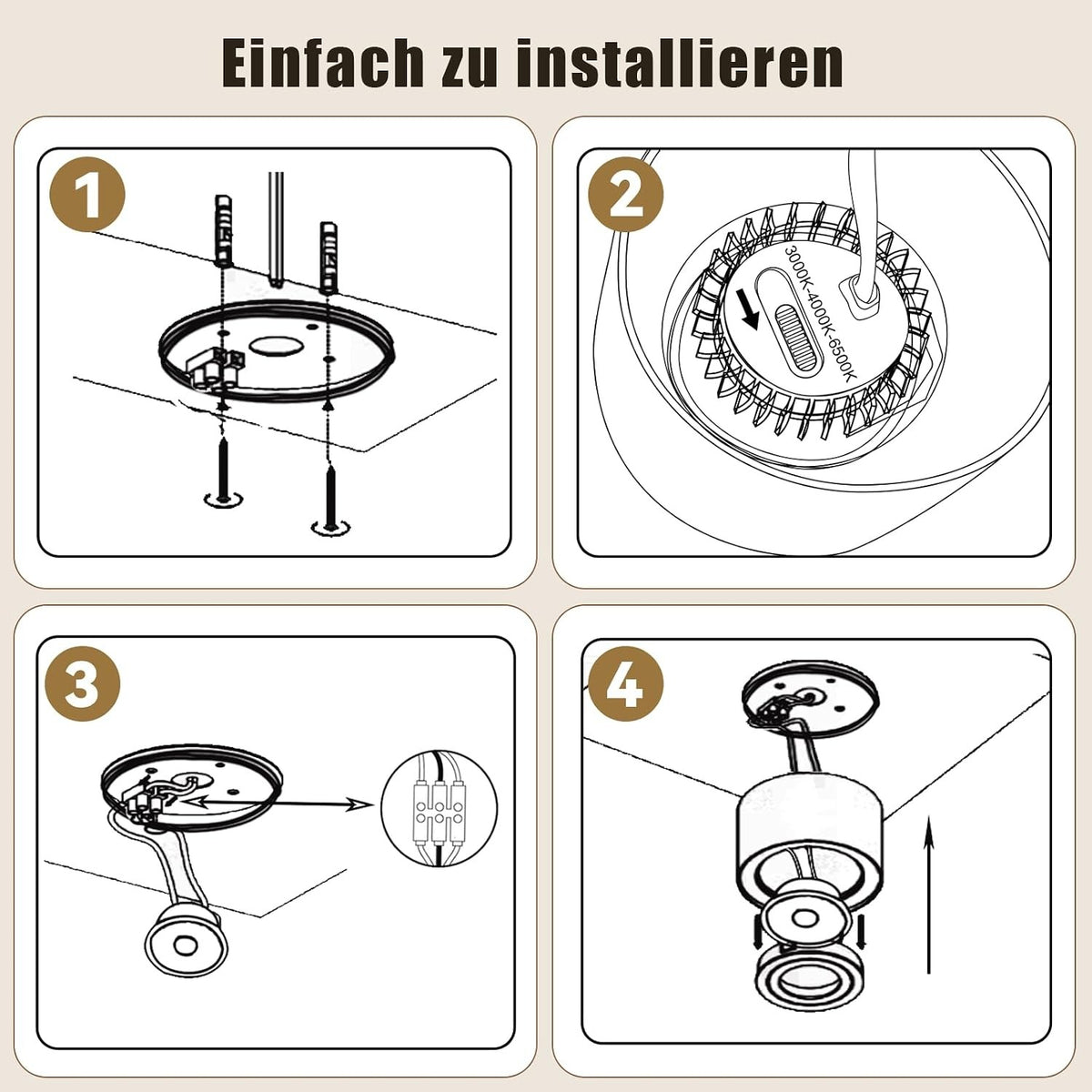 Einfach zu installieren

1

2

3000K-4000K-6500K

3

4