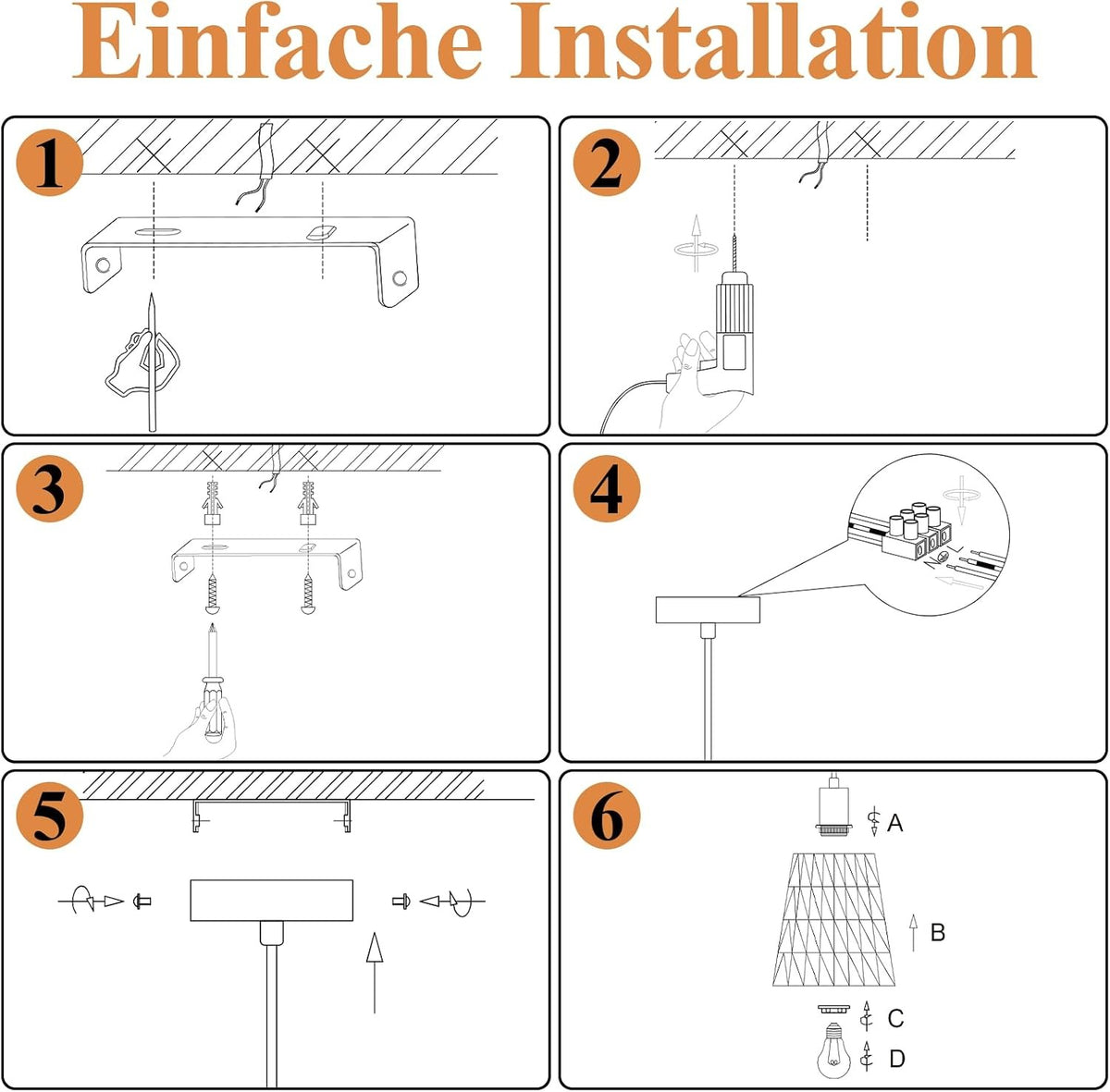 Einfache Installation

1

2

3

4

5

6

A

B

C

D