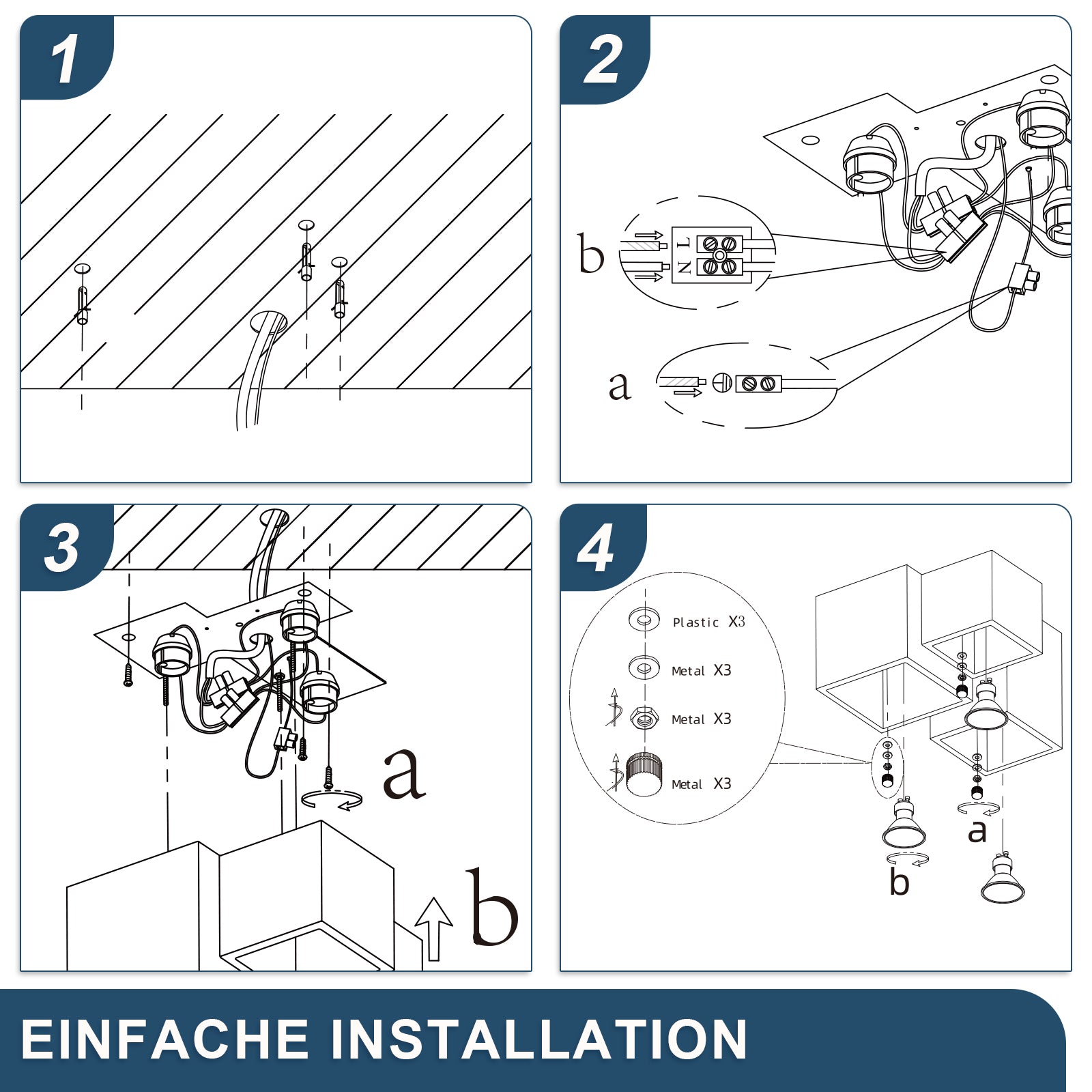 1

2

b
L
N

a

3

a

b

4

Plastic X3
Metal X3
Metal X3
Metal X3

a
b

EINFACHE INSTALLATION