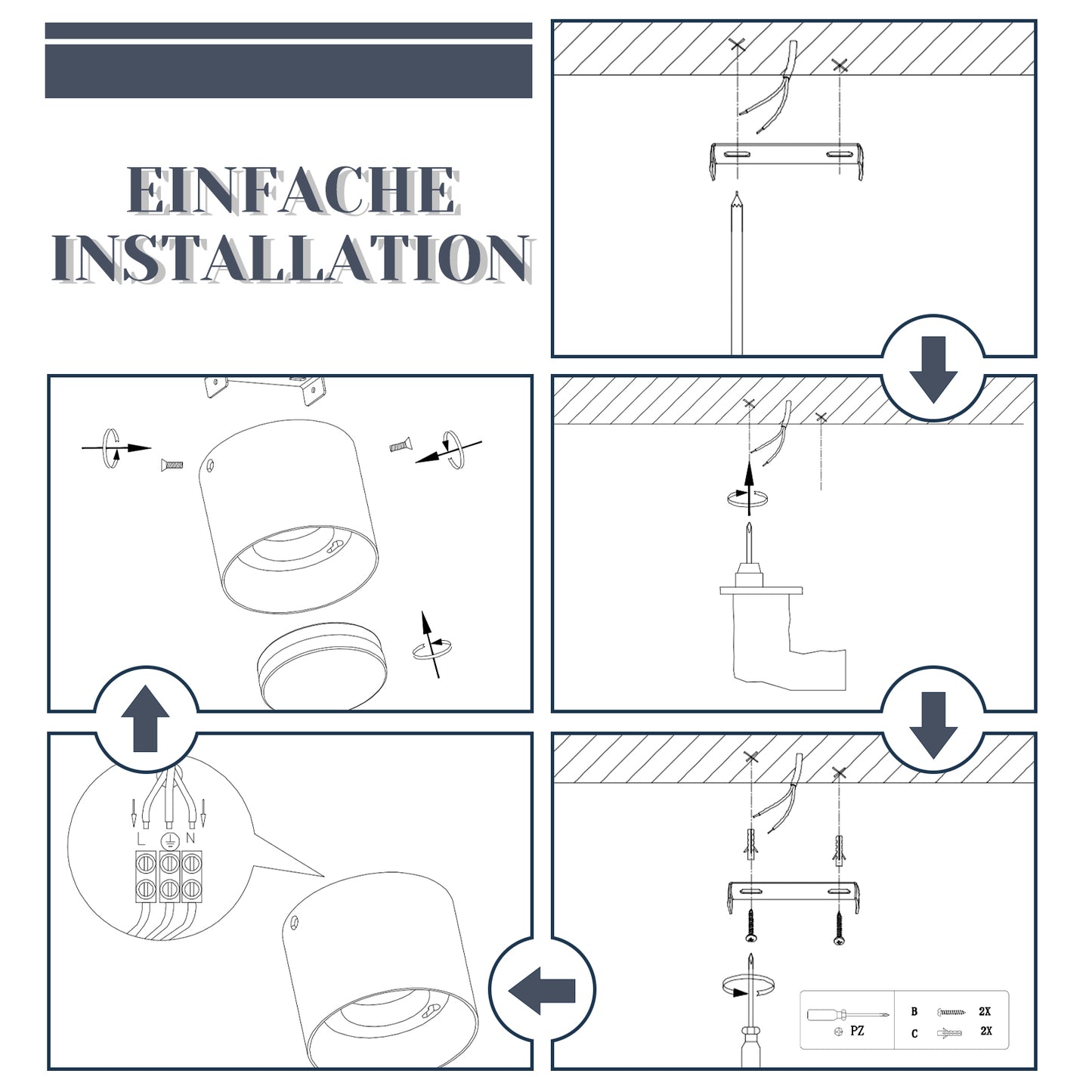 EINFACHE INSTALLATION

L N

PZ

B 2X
C 2X