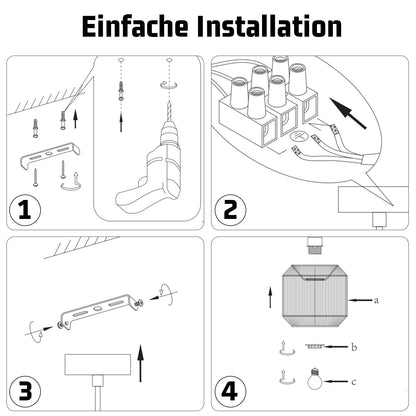 Einfache Installation

1

2

3

4

a

b

c