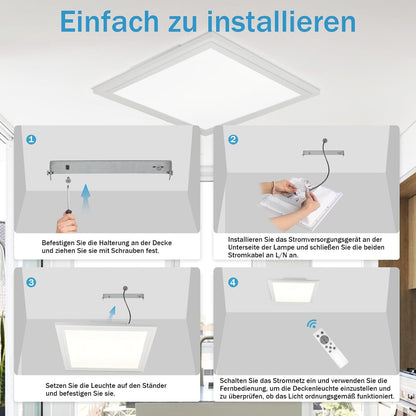 Einfach zu installieren

1

Befestigen Sie die Halterung an der Decke und ziehen Sie sie mit Schrauben fest.

2

Installieren Sie das Stromversorgungsgerät an der Unterseite der Lampe und schließen Sie die beiden Stromkabel an L/N an.

3

Setzen Sie die Leuchte auf den Ständer und befestigen Sie sie.

4

Schalten Sie das Stromnetz ein und verwenden Sie die Fernbedienung, um die Deckenleuchte einzustellen und zu überprüfen, ob das Licht ordnungsgemäß funktioniert.