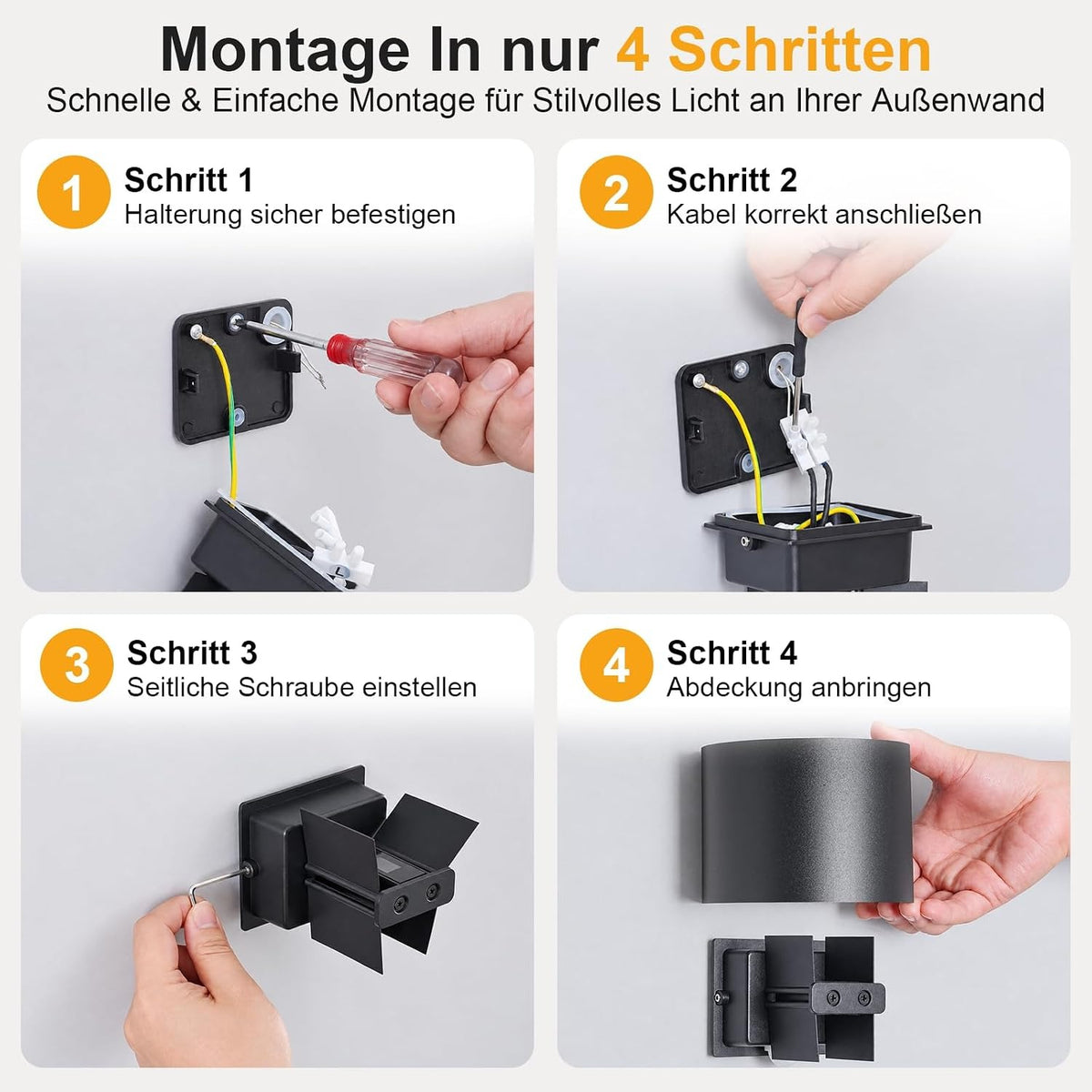 Montage In nur 4 Schritten
Schnelle & Einfache Montage für Stilvolles Licht an Ihrer Außenwand

1
Schritt 1
Halterung sicher befestigen

2
Schritt 2
Kabel korrekt anschließen

3
Schritt 3
Seitliche Schraube einstellen

4
Schritt 4
Abdeckung anbringen