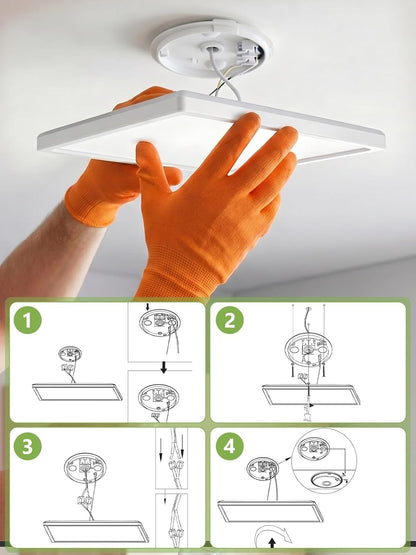 1

2

3

4