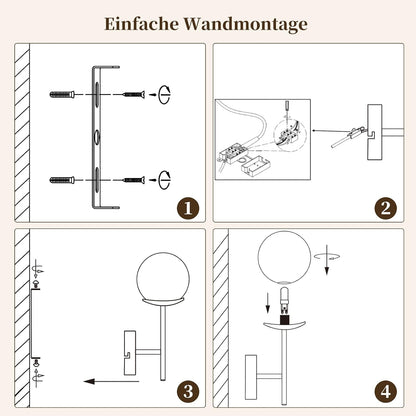 Einfache Wandmontage

1

2

3

4